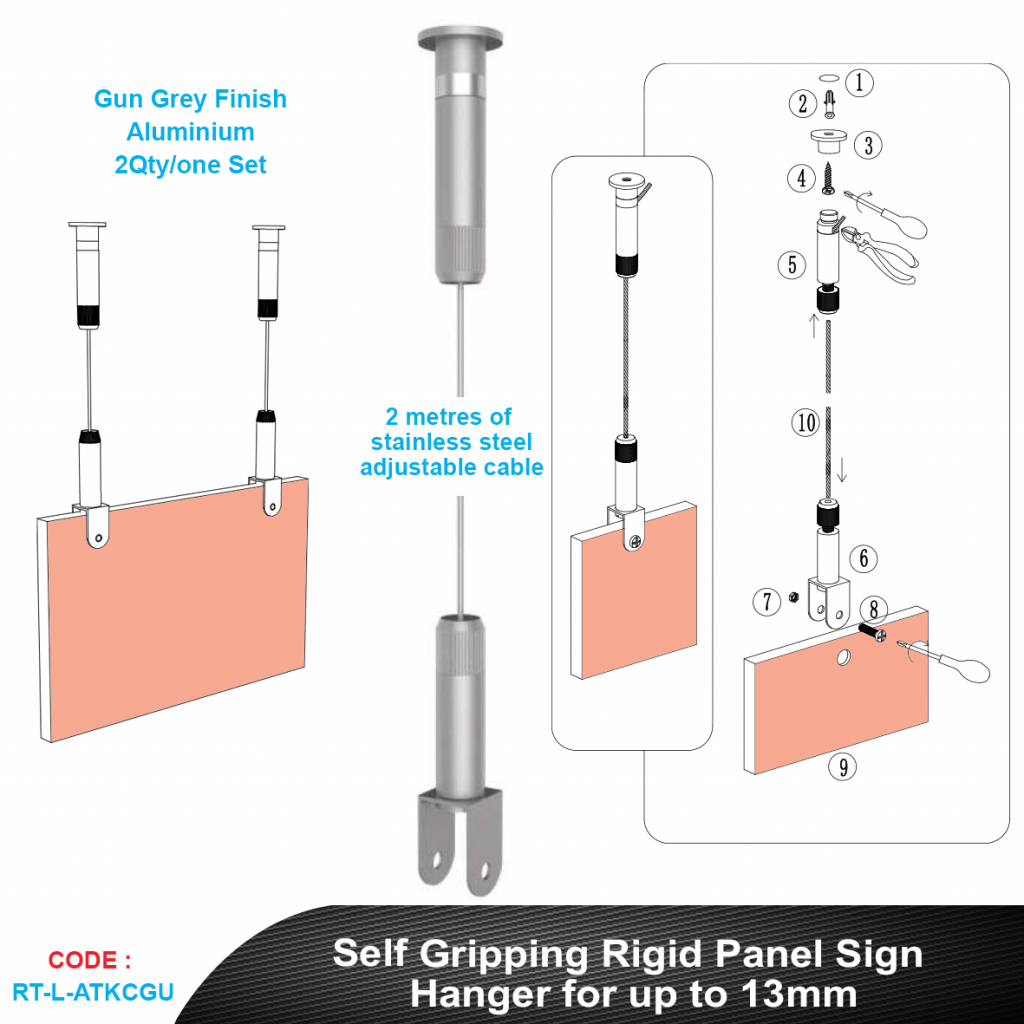 Gun Grey Finish
Aluminium
2Qty/one Set

2 metres of stainless steel adjustable cable

1
2
3
4
5
10
6
7
8
9

CODE :
RT-L-ATKCGU

Self Gripping Rigid Panel Sign Hanger for up to 13mm