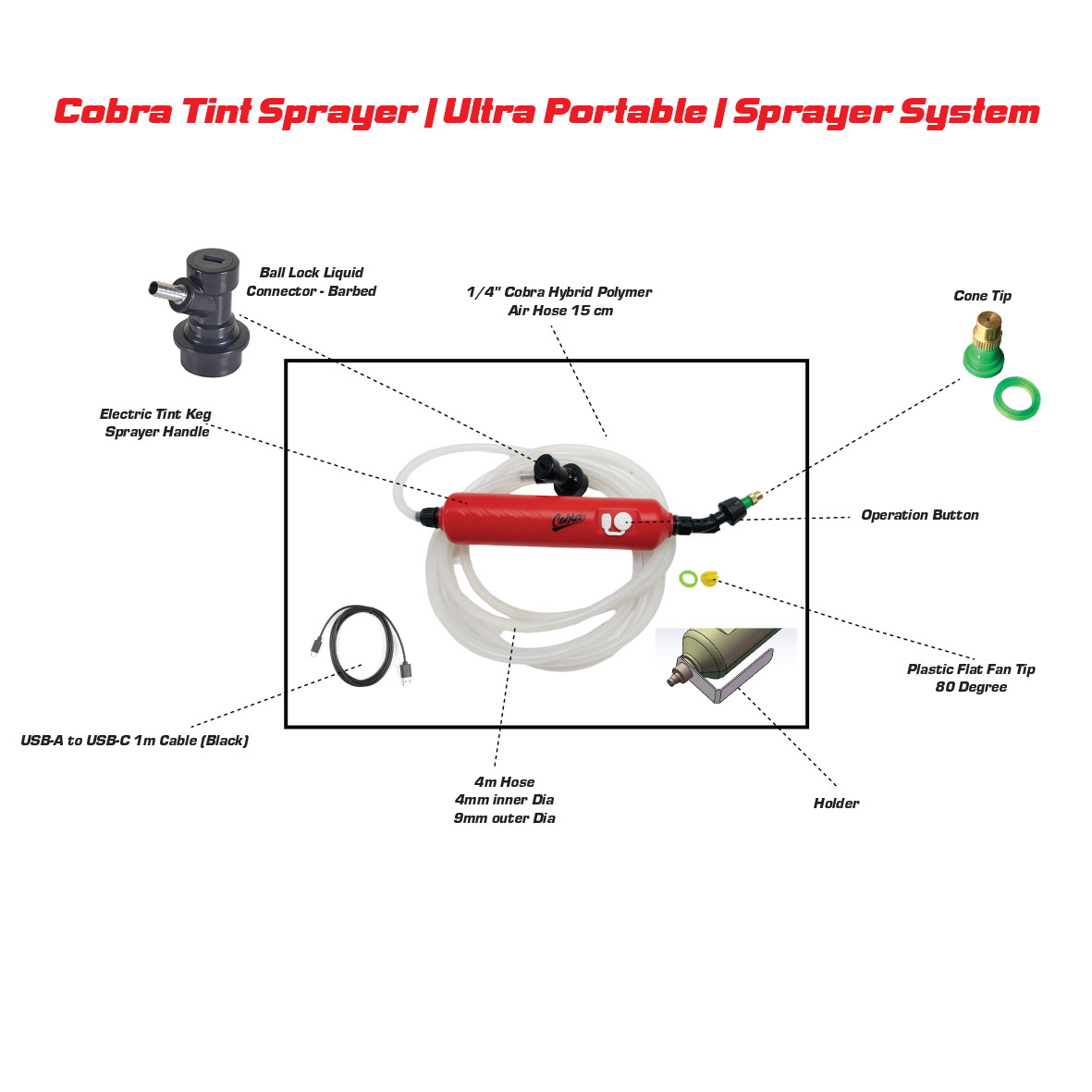 Cobra Tint Sprayer | Ultra Portable | Sprayer System

Ball Lock Liquid Connector - Barbed

1/4" Cobra Hybrid Polymer Air Hose 15 cm

Cone Tip

Electric Tint Keg Sprayer Handle

Cobra

Operation Button

Plastic Flat Fan Tip 80 Degree

USB-A to USB-C 1m Cable (Black)

4m Hose
4mm inner Dia
9mm outer Dia

Holder