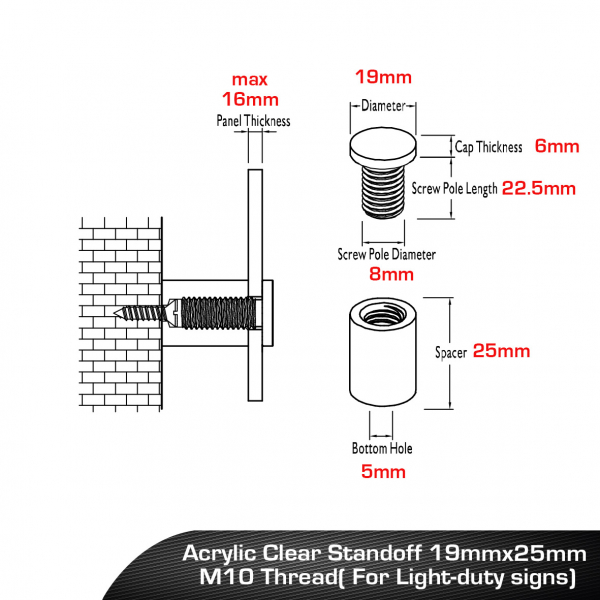 max
16mm
Panel Thickness

19mm
Diameter
Cap Thickness 6mm
Screw Pole Length 22.5mm
Screw Pole Diameter
8mm

Spacer 25mm
Bottom Hole
5mm

Acrylic Clear Standoff 19mmx25mm
M10 Thread( For Light-duty signs)