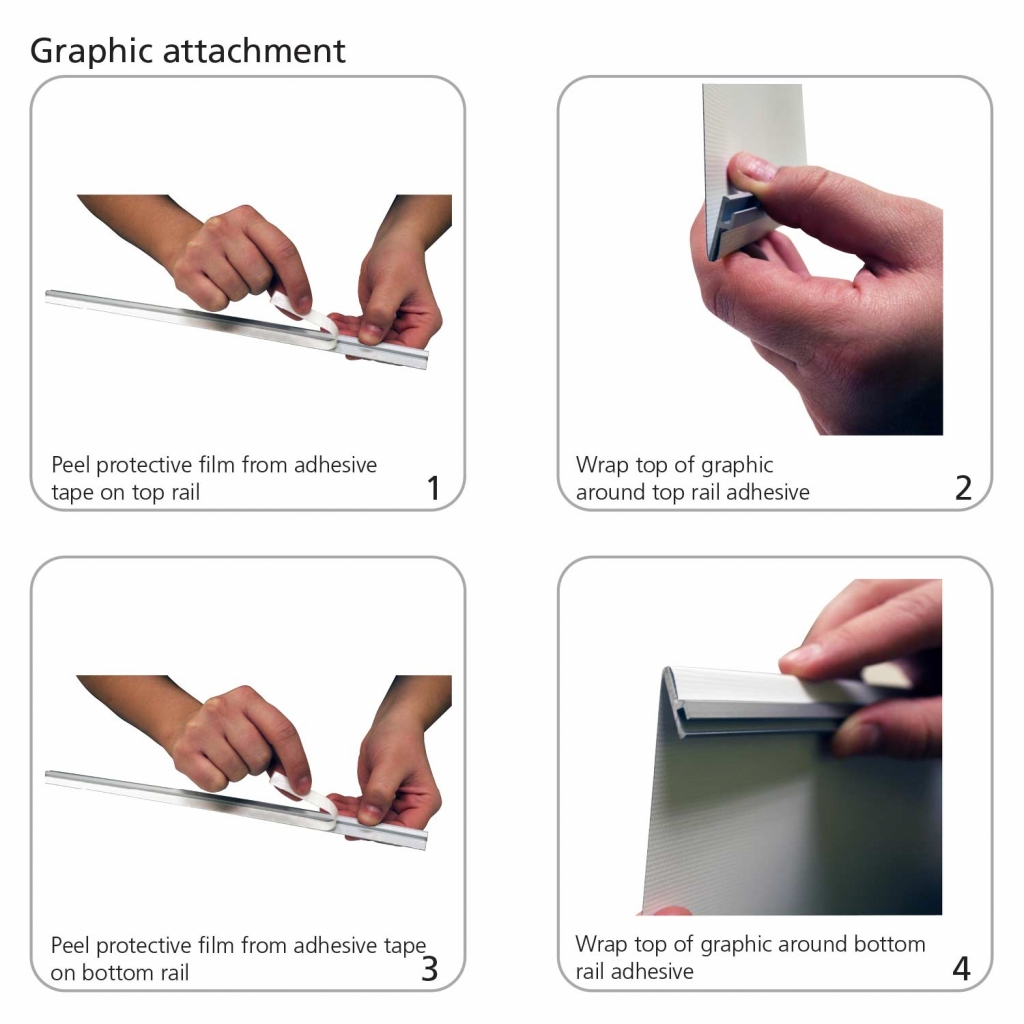 Graphic attachment

Peel protective film from adhesive tape on top rail
1

Wrap top of graphic around top rail adhesive
2

Peel protective film from adhesive tape on bottom rail
3

Wrap top of graphic around bottom rail adhesive
4