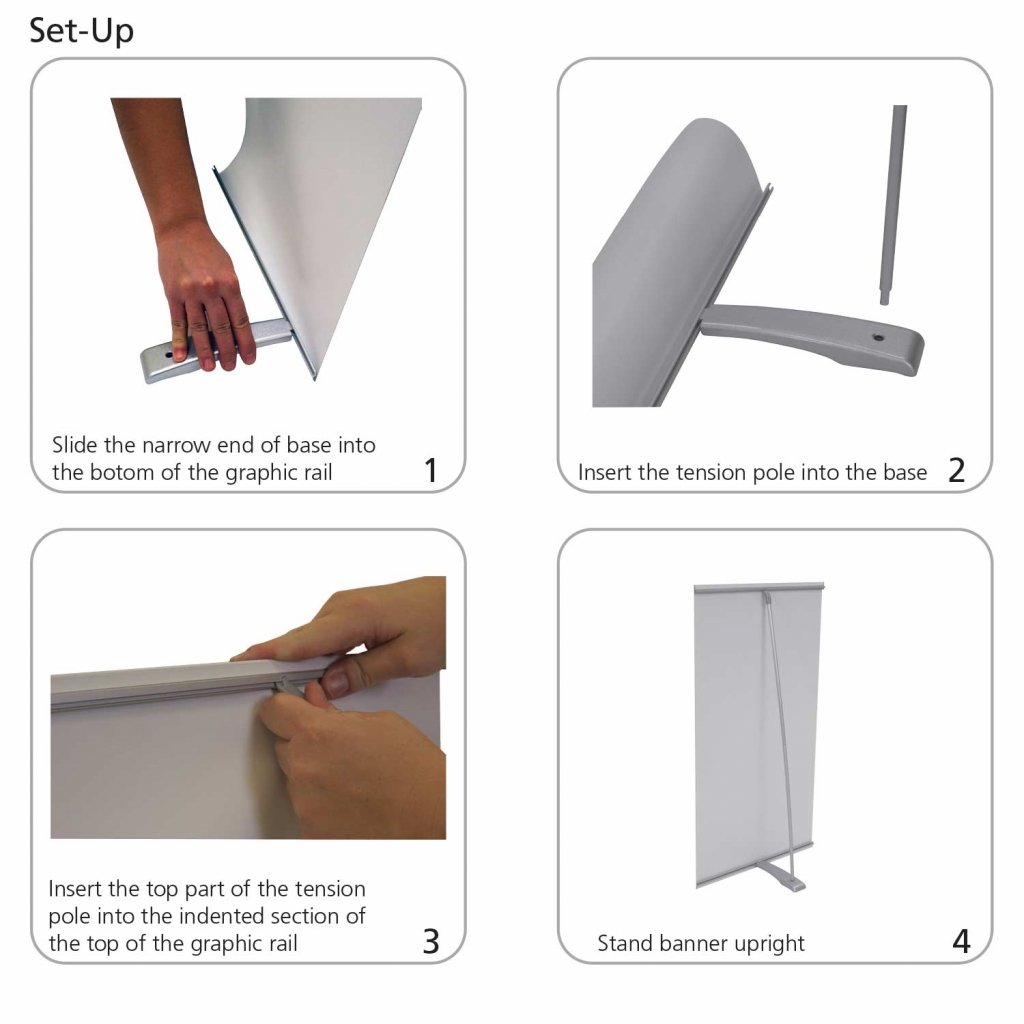 Set-Up

Slide the narrow end of base into the botom of the graphic rail 1

Insert the tension pole into the base 2

Insert the top part of the tension pole into the indented section of the top of the graphic rail 3

Stand banner upright 4